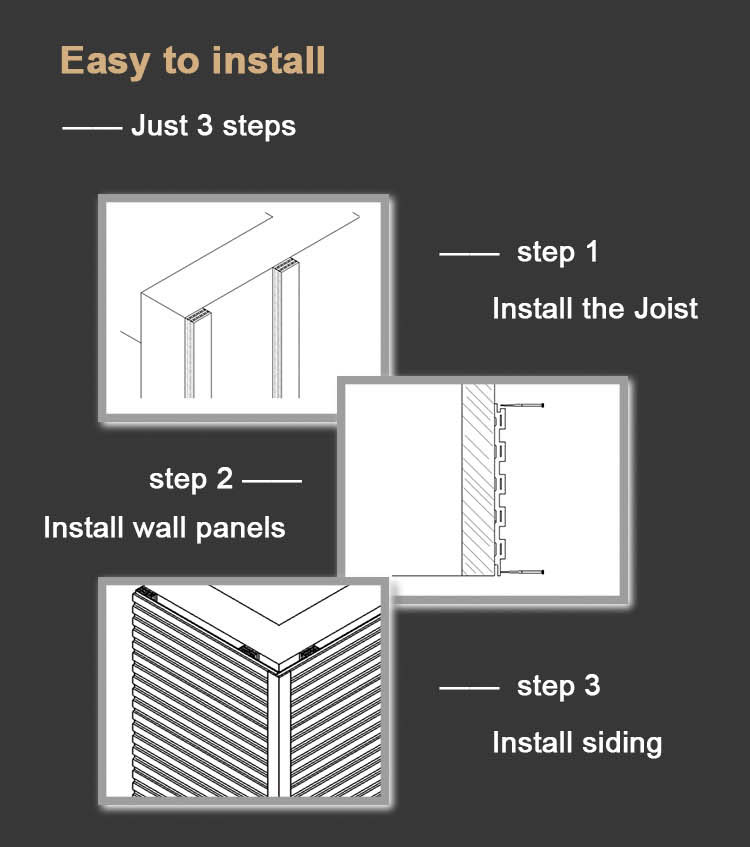 Easy to install

—— Just 3 steps

—— step 1

Install the Joist

step 2 ——

Install wall panels

—— step 3

Install siding