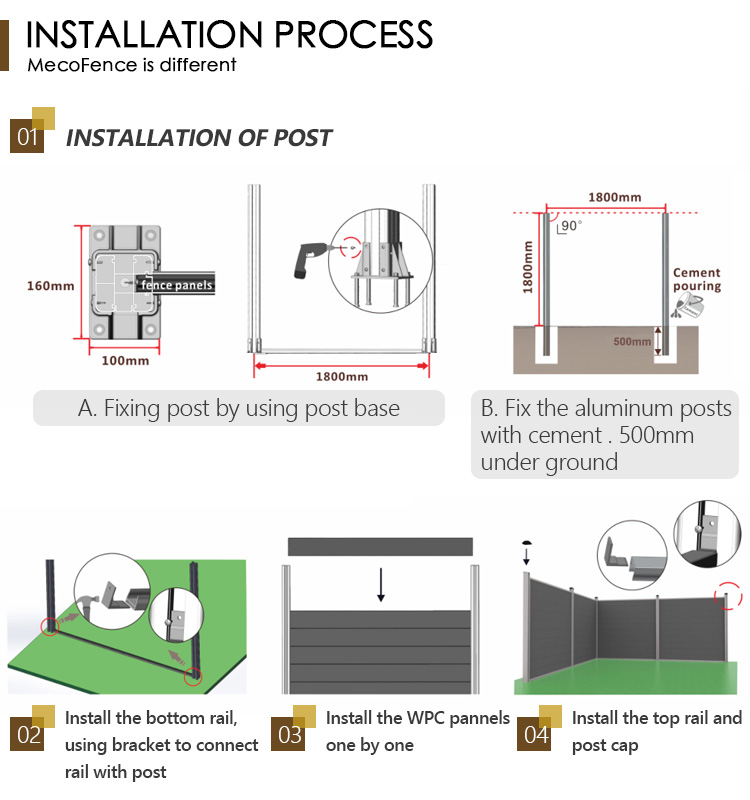 INSTALLATION PROCESS
MecoFence is different

01 INSTALLATION OF POST

160mm
fence panels
100mm
1800mm
1800mm
90°
1800mm
Cement pouring
500mm

A. Fixing post by using post base

B. Fix the aluminum posts with cement . 500mm under ground

02 Install the bottom rail, using bracket to connect rail with post

03 Install the WPC pannels one by one

04 Install the top rail and post cap