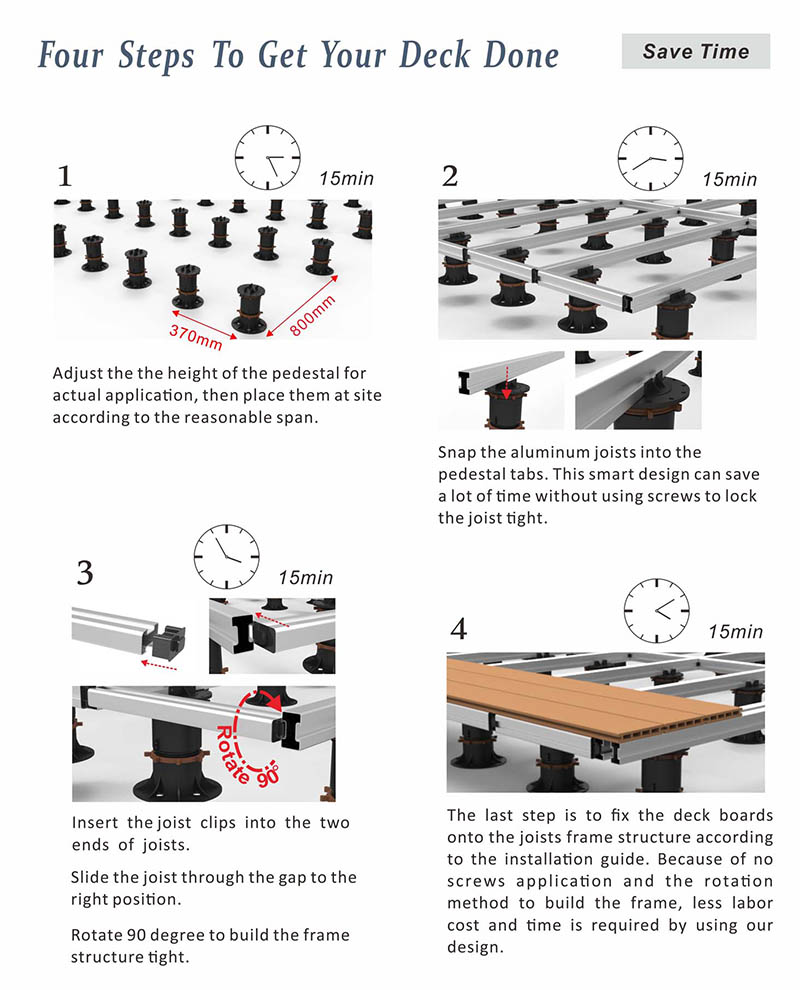 Four Steps To Get Your Deck Done

Save Time

1

15min

370mm

800mm

Adjust the the height of the pedestal for actual application, then place them at site according to the reasonable span.

2

15min

Snap the aluminum joists into the pedestal tabs. This smart design can save a lot of time without using screws to lock the joist tight.

3

15min

Rotate 90°

Insert the joist clips into the two ends of joists.

Slide the joist through the gap to the right position.

Rotate 90 degree to build the frame structure tight.

4

15min

The last step is to fix the deck boards onto the joists frame structure according to the installation guide. Because of no screws application and the rotation method to build the frame, less labor cost and time is required by using our design.