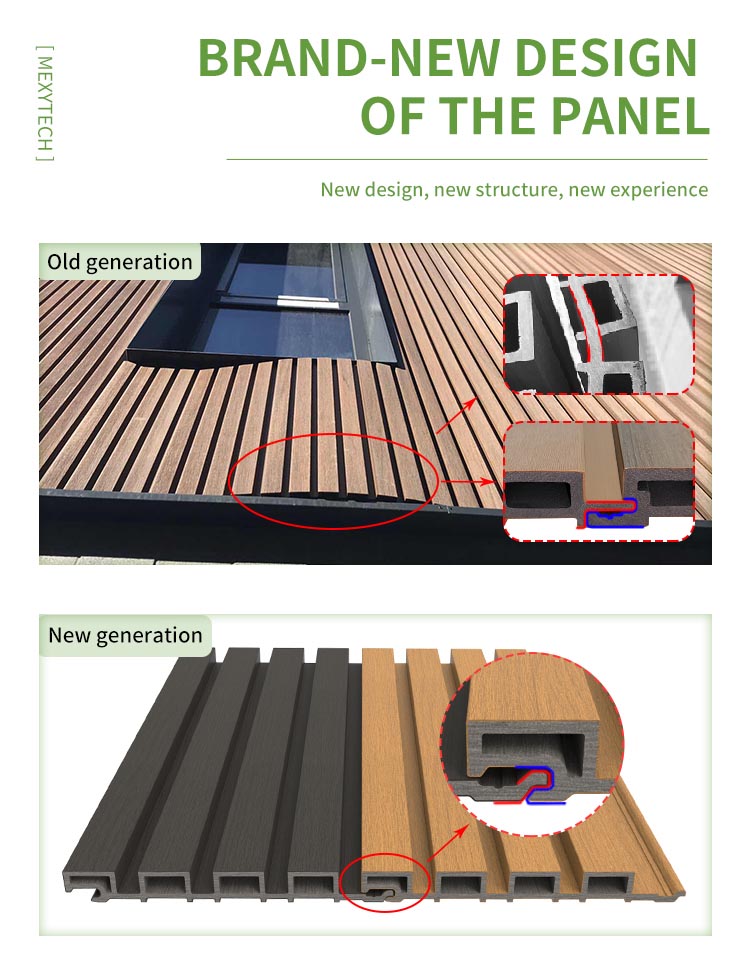 [ MEXYTECH ]

BRAND-NEW DESIGN OF THE PANEL

New design, new structure, new experience

Old generation

New generation