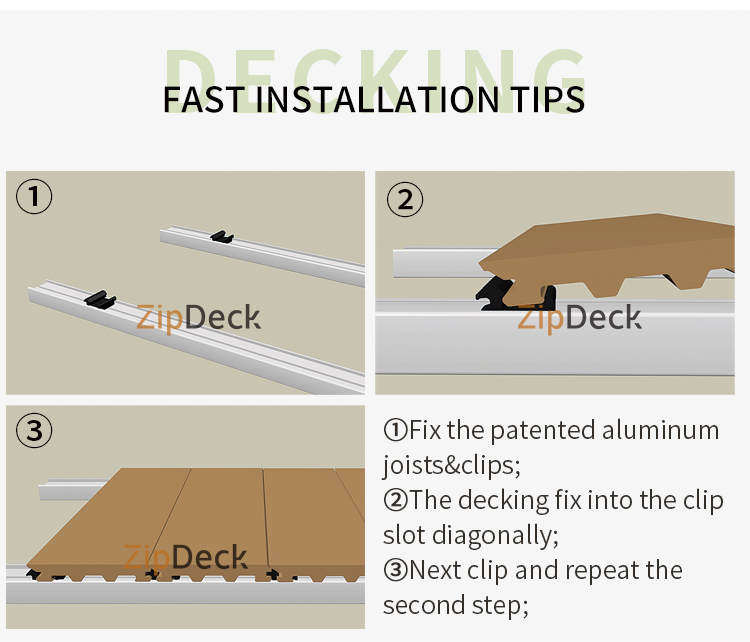 DECKING
FAST INSTALLATION TIPS

①

ZipDeck

②

ZipDeck

③

ZipDeck

①Fix the patented aluminum joists&clips;
②The decking fix into the clip slot diagonally;
③Next clip and repeat the second step;