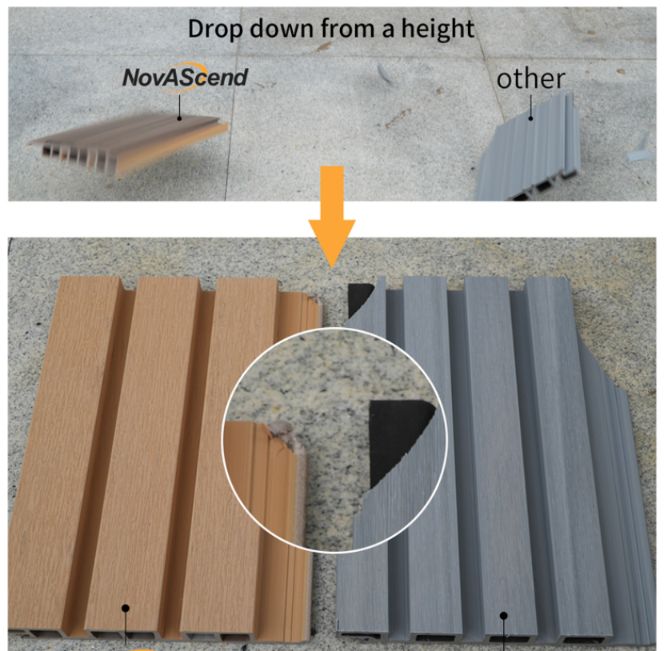 Drop down from a height

NovAScend

other