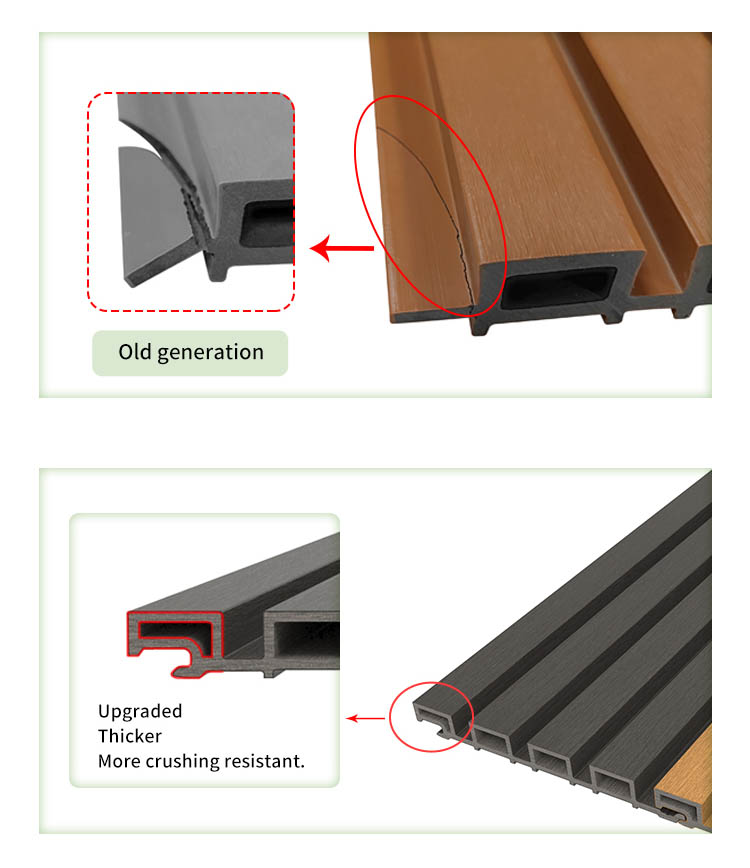 Old generation

Upgraded
Thicker
More crushing resistant.