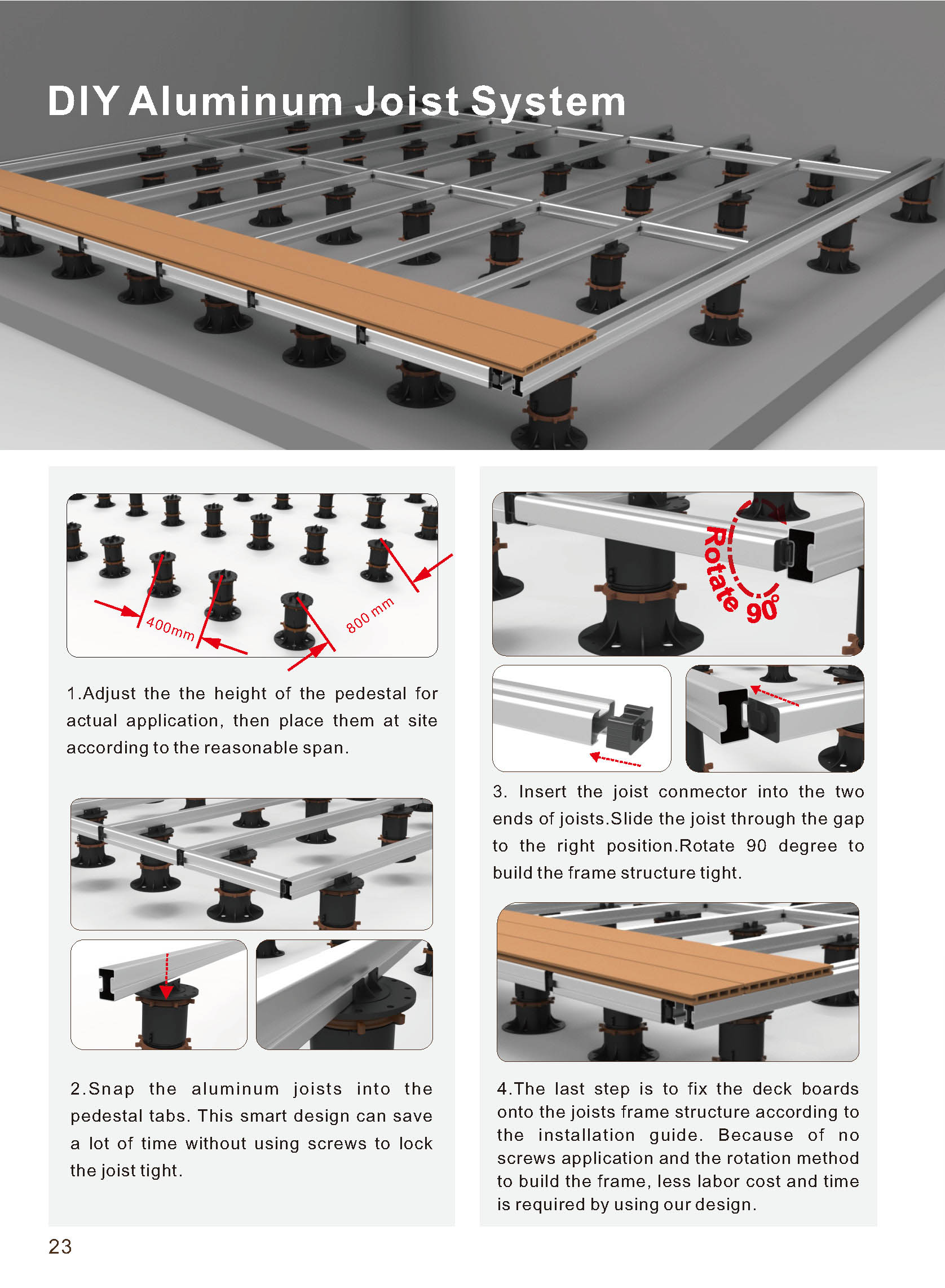 DIY Aluminum Joist System

400mm

800 mm

1.Adjust the the height of the pedestal for actual application, then place them at site according to the reasonable span.

2.Snap the aluminum joists into the pedestal tabs. This smart design can save a lot of time without using screws to lock the joist tight.

Rotate 90°

3. Insert the joist connector into the two ends of joists.Slide the joist through the gap to the right position.Rotate 90 degree to build the frame structure tight.

4.The last step is to fix the deck boards onto the joists frame structure according to the installation guide. Because of no screws application and the rotation method to build the frame, less labor cost and time is required by using our design.

23