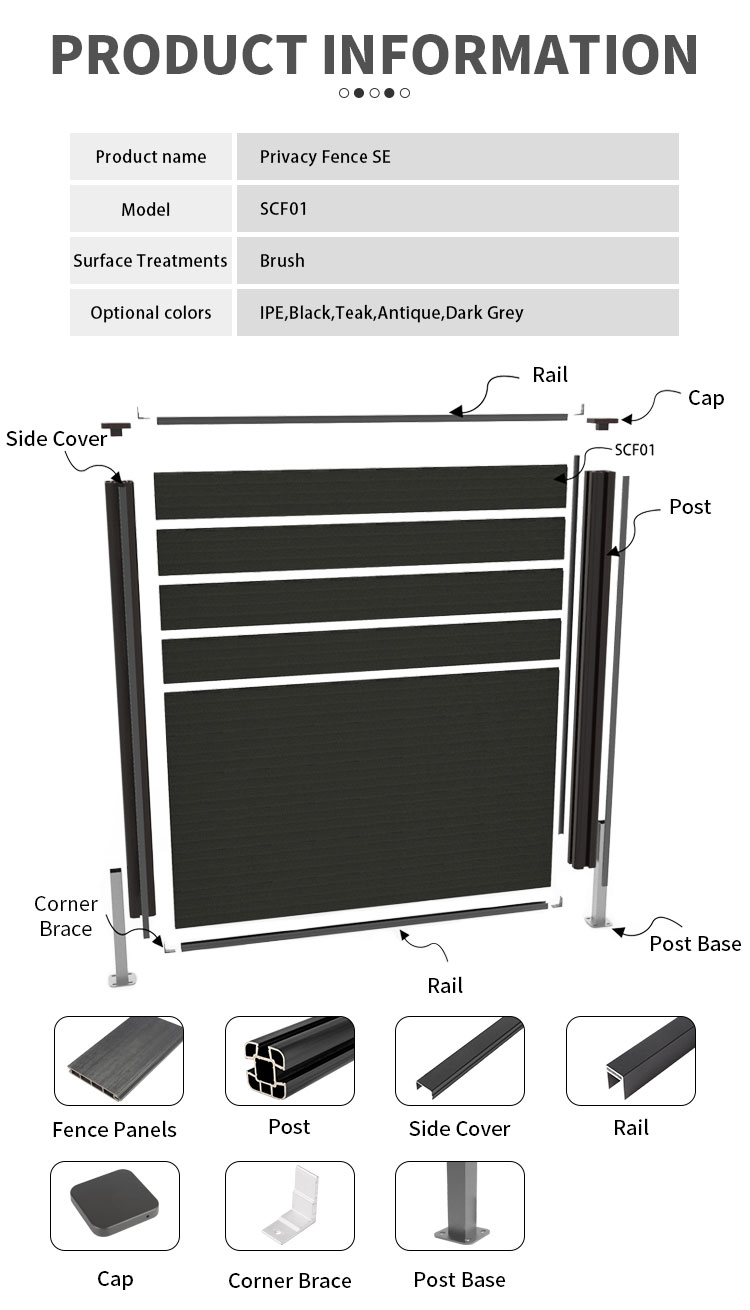 PRODUCT INFORMATION

| Product name | Privacy Fence SE |
|---|---|
| Model | SCF01 |
| Surface Treatments | Brush |
| Optional colors | IPE,Black,Teak,Antique,Dark Grey |

Rail

Cap

Side Cover

SCF01

Post

Corner Brace

Post Base

Rail

Fence Panels

Post

Side Cover

Rail

Cap

Corner Brace

Post Base